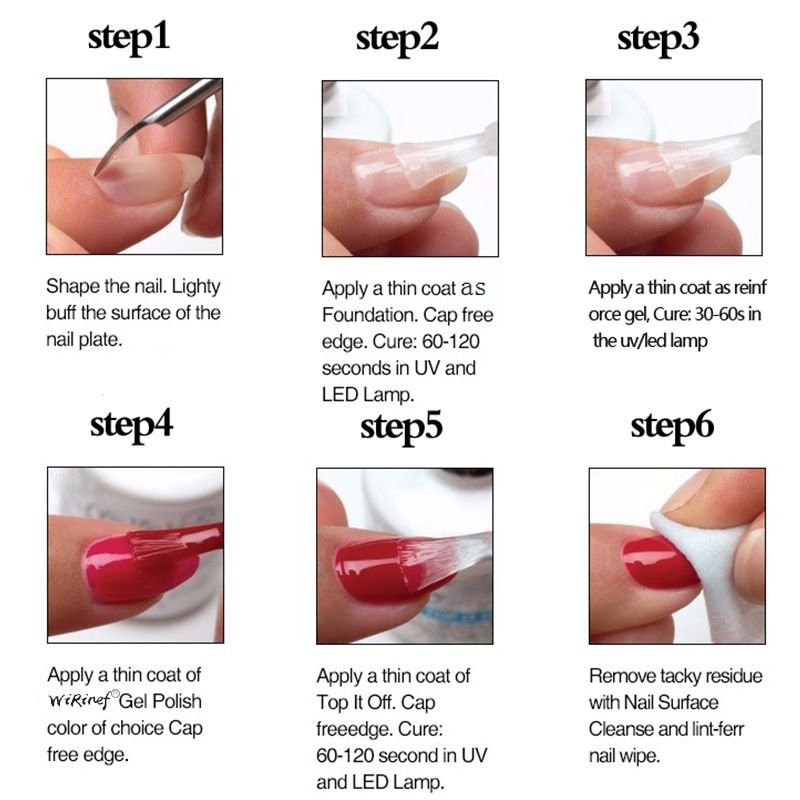 step1

Shape the nail. Lighty buff the surface of the nail plate.

step2

Apply a thin coat as Foundation. Cap free edge. Cure: 60-120 seconds in UV and LED Lamp.

step3

Apply a thin coat as reinf orce gel, Cure: 30-60s in the uv/led lamp

step4

Apply a thin coat of WiRinef© Gel Polish color of choice Cap free edge.

step5

Apply a thin coat of Top It Off. Cap freeedge. Cure: 60-120 second in UV and LED Lamp.

step6

Remove tacky residue with Nail Surface Cleanse and lint-ferr nail wipe.